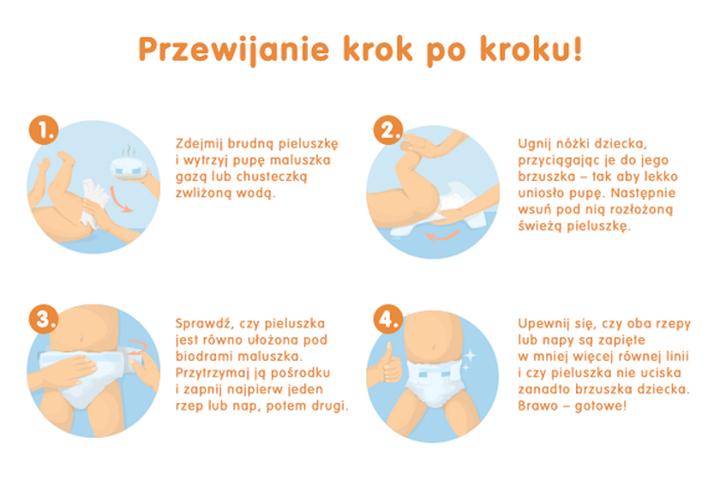 Przewijanie krok po kroku!

1.

Zdejmij brudną pieluszkę i wytrzyj pupę maluszka gazą lub chusteczką zwilżoną wodą.

2.

Ugnij nóżki dziecka, przyciągając je do jego brzuszka – tak aby lekko uniosło pupę. Następnie wsuń pod nią rozłożoną świeżą pieluszkę.

3.

Sprawdź, czy pieluszka jest równo ułożona pod biodrami maluszka. Przytrzymaj ją pośrodku i zapnij najpierw jeden rzep lub nap, potem drugi.

4.

Upewnij się, czy oba rzepy lub napy są zapięte w mniej więcej równej linii i czy pieluszka nie uciska zanadto brzuszka dziecka. Brawo – gotowe!